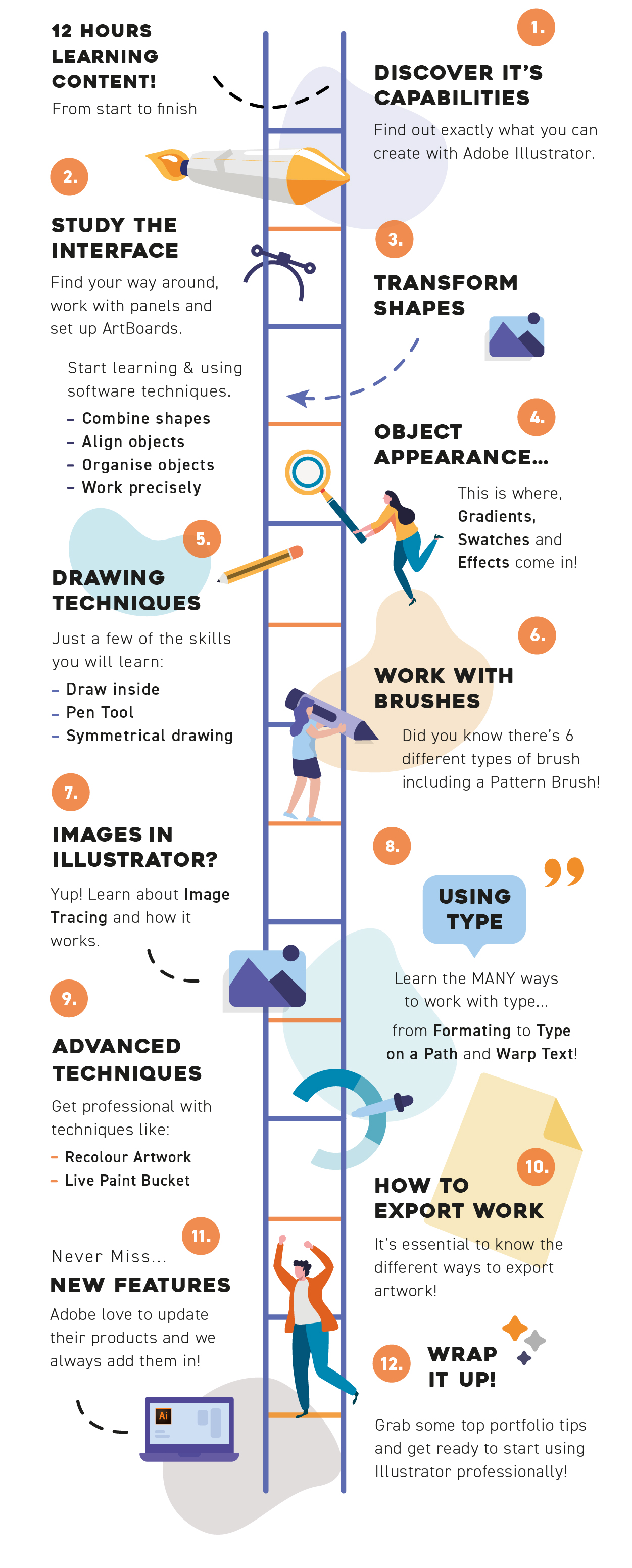 12 HOURS LEARNING CONTENT!
From start to finish

1.
DISCOVER IT'S CAPABILITIES
Find out exactly what you can create with Adobe Illustrator.

2.
STUDY THE INTERFACE
Find your way around, work with panels and set up ArtBoards.

3.
TRANSFORM SHAPES

Start learning & using software techniques.
– Combine shapes
– Align objects
– Organise objects
– Work precisely

4.
OBJECT APPEARANCE...
This is where, Gradients, Swatches and Effects come in!

5.
DRAWING TECHNIQUES
Just a few of the skills you will learn:
– Draw inside
– Pen Tool
– Symmetrical drawing

6.
WORK WITH BRUSHES
Did you know there's 6 different types of brush including a Pattern Brush!

7.
IMAGES IN ILLUSTRATOR?
Yup! Learn about Image Tracing and how it works.

8.
USING TYPE
Learn the MANY ways to work with type...
from Formating to Type on a Path and Warp Text!

9.
ADVANCED TECHNIQUES
Get professional with techniques like:
– Recolour Artwork
– Live Paint Bucket

10.
HOW TO EXPORT WORK
It's essential to know the different ways to export artwork!

11.
Never Miss...
NEW FEATURES
Adobe love to update their products and we always add them in!

Ai

12.
WRAP IT UP!
Grab some top portfolio tips and get ready to start using Illustrator professionally!